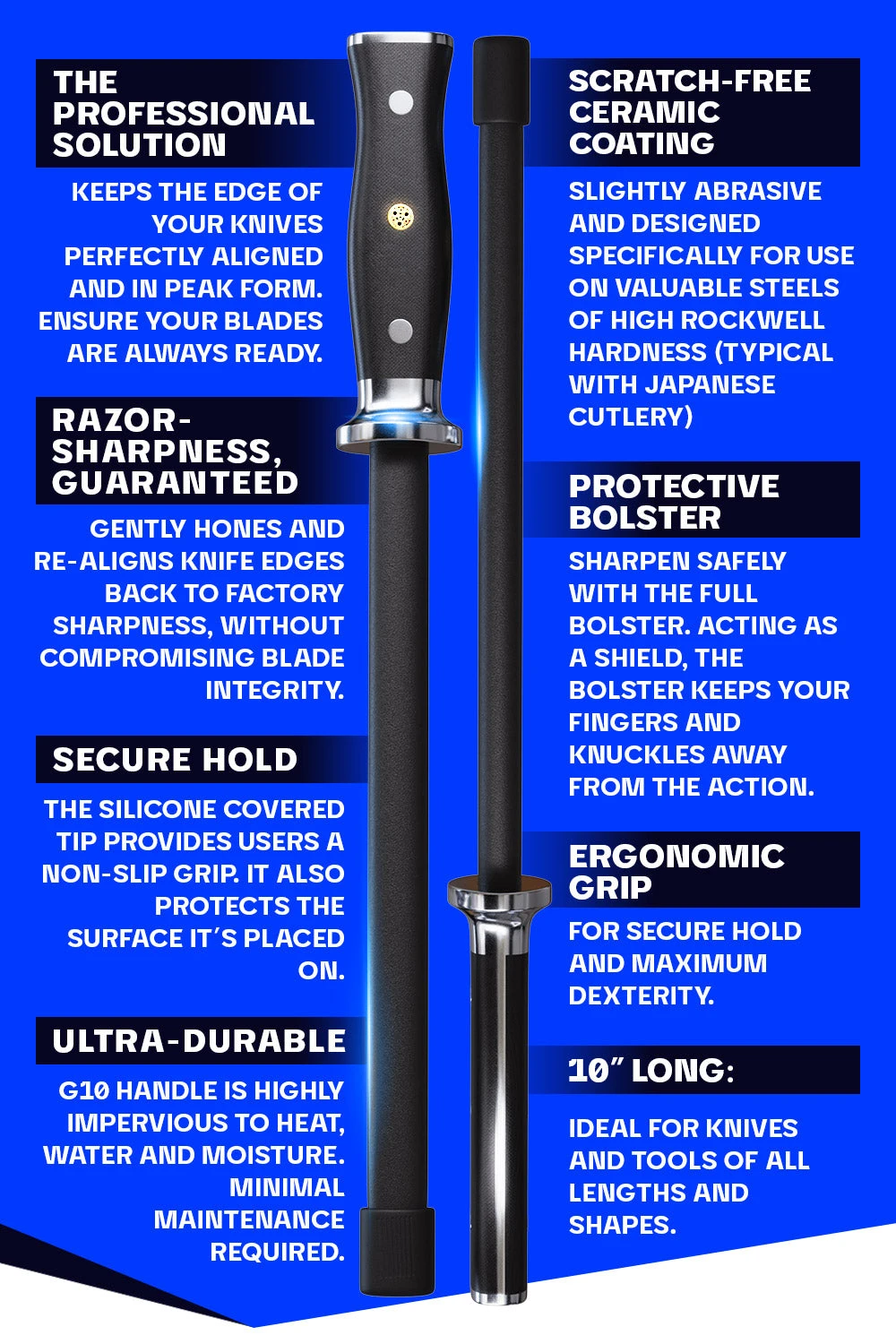 THE PROFESSIONAL SOLUTION

KEEPS THE EDGE OF YOUR KNIVES PERFECTLY ALIGNED AND IN PEAK FORM. ENSURE YOUR BLADES ARE ALWAYS READY.

RAZOR-SHARPNESS, GUARANTEED

GENTLY HONES AND RE-ALIGNS KNIFE EDGES BACK TO FACTORY SHARPNESS, WITHOUT COMPROMISING BLADE INTEGRITY.

SECURE HOLD

THE SILICONE COVERED TIP PROVIDES USERS A NON-SLIP GRIP. IT ALSO PROTECTS THE SURFACE IT'S PLACED ON.

ULTRA-DURABLE

G10 HANDLE IS HIGHLY IMPERVIOUS TO HEAT, WATER AND MOISTURE. MINIMAL MAINTENANCE REQUIRED.

SCRATCH-FREE CERAMIC COATING

SLIGHTLY ABRASIVE AND DESIGNED SPECIFICALLY FOR USE ON VALUABLE STEELS OF HIGH ROCKWELL HARDNESS (TYPICAL WITH JAPANESE CUTLERY)

PROTECTIVE BOLSTER

SHARPEN SAFELY WITH THE FULL BOLSTER. ACTING AS A SHIELD, THE BOLSTER KEEPS YOUR FINGERS AND KNUCKLES AWAY FROM THE ACTION.

ERGONOMIC GRIP

FOR SECURE HOLD AND MAXIMUM DEXTERITY.

10" LONG:

IDEAL FOR KNIVES AND TOOLS OF ALL LENGTHS AND SHAPES.